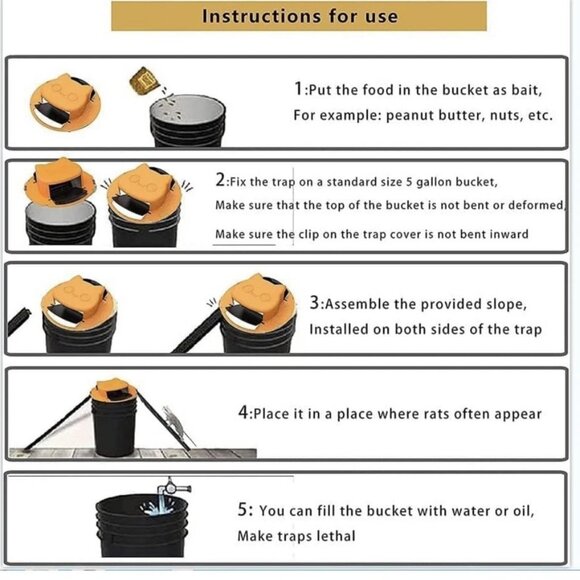 Instructions for use

1:Put the food in the bucket as bait,
For example: peanut butter, nuts, etc.

2:Fix the trap on a standard size 5 gallon bucket,
Make sure that the top of the bucket is not bent or deformed,
Make sure the clip on the trap cover is not bent inward

3:Assemble the provided slope,
Installed on both sides of the trap

4:Place it in a place where rats often appear

5: You can fill the bucket with water or oil,
Make traps lethal